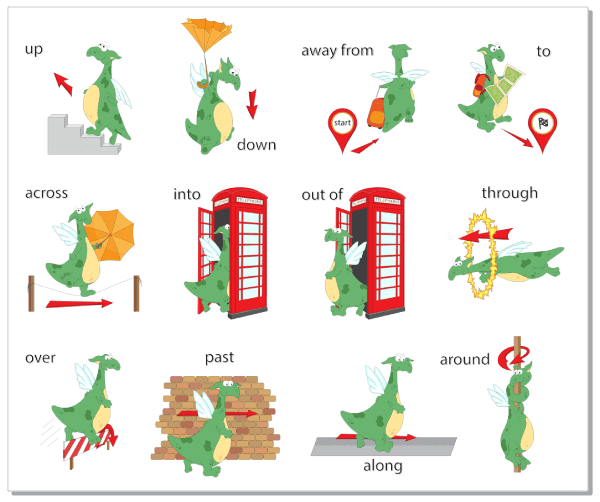 up

down

away from

start

to

across

into

TELEPHONE

out of

TELEPHONE

through

over

past

along

around